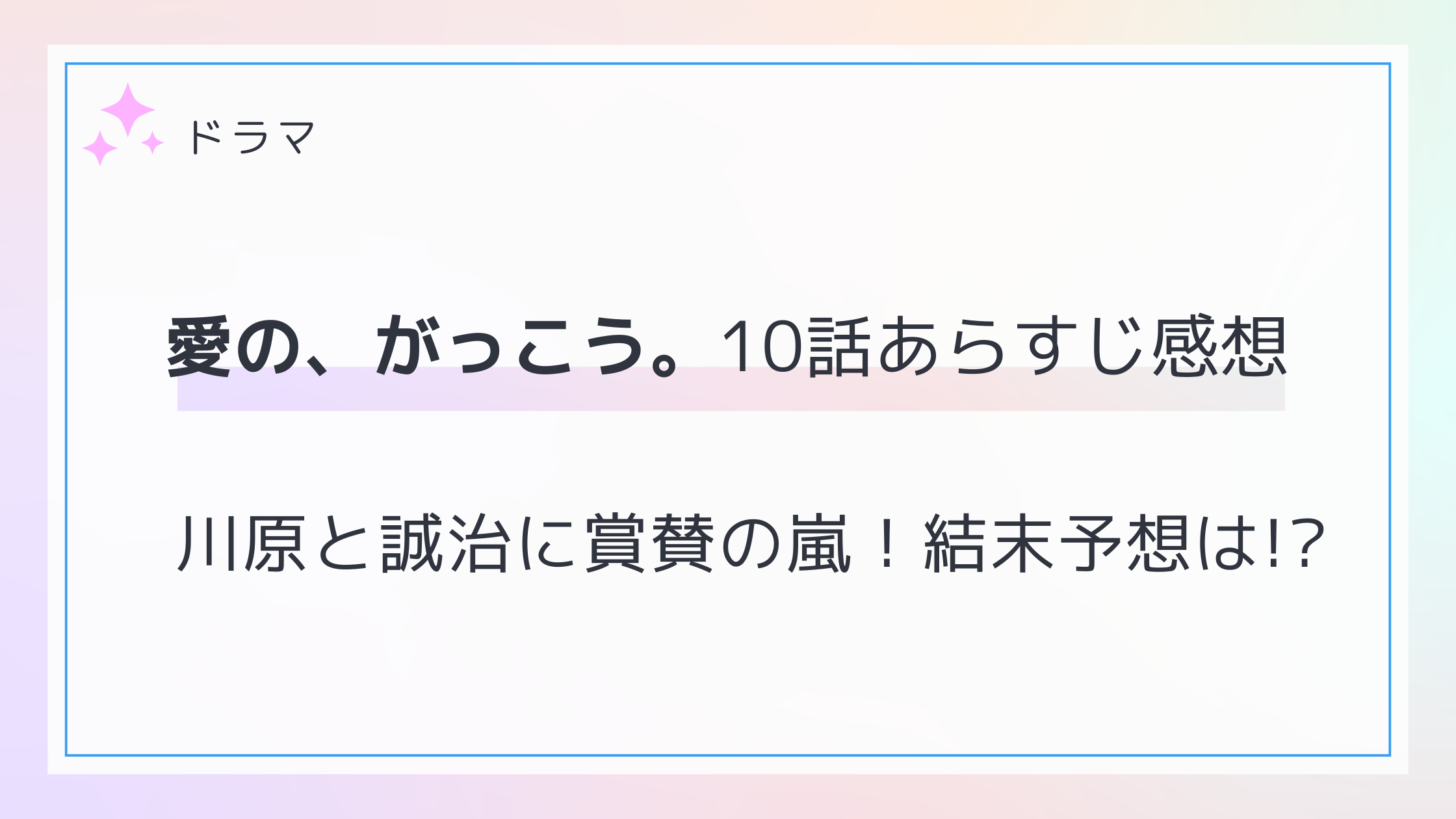 ドラマ

愛の、がっこう。10話あらすじ感想

川原と誠治に賞賛の嵐！結末予想は!?